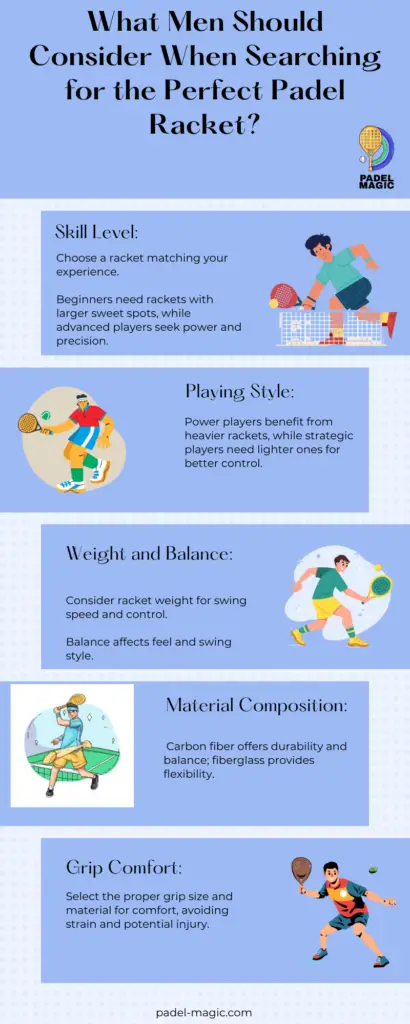 What Men Should Consider When Searching for the Perfect Padel Racket?

PADEL MAGIC

Skill Level:

Choose a racket matching your experience.

Beginners need rackets with larger sweet spots, while advanced players seek power and precision.

Playing Style:

Power players benefit from heavier rackets, while strategic players need lighter ones for better control.

Weight and Balance:

Consider racket weight for swing speed and control.

Balance affects feel and swing style.

Material Composition:

Carbon fiber offers durability and balance; fiberglass provides flexibility.

Grip Comfort:

Select the proper grip size and material for comfort, avoiding strain and potential injury.

padel-magic.com