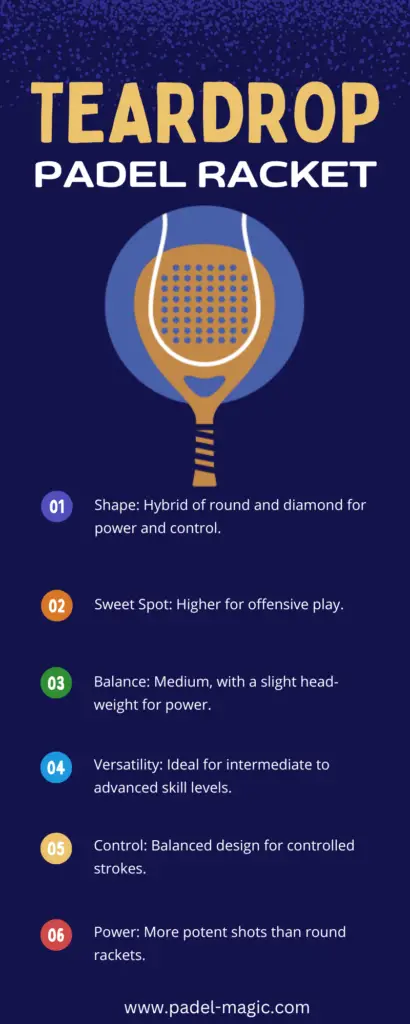 TEARDROP
PADEL RACKET

01 Shape: Hybrid of round and diamond for power and control.

02 Sweet Spot: Higher for offensive play.

03 Balance: Medium, with a slight head-weight for power.

04 Versatility: Ideal for intermediate to advanced skill levels.

05 Control: Balanced design for controlled strokes.

06 Power: More potent shots than round rackets.

www.padel-magic.com